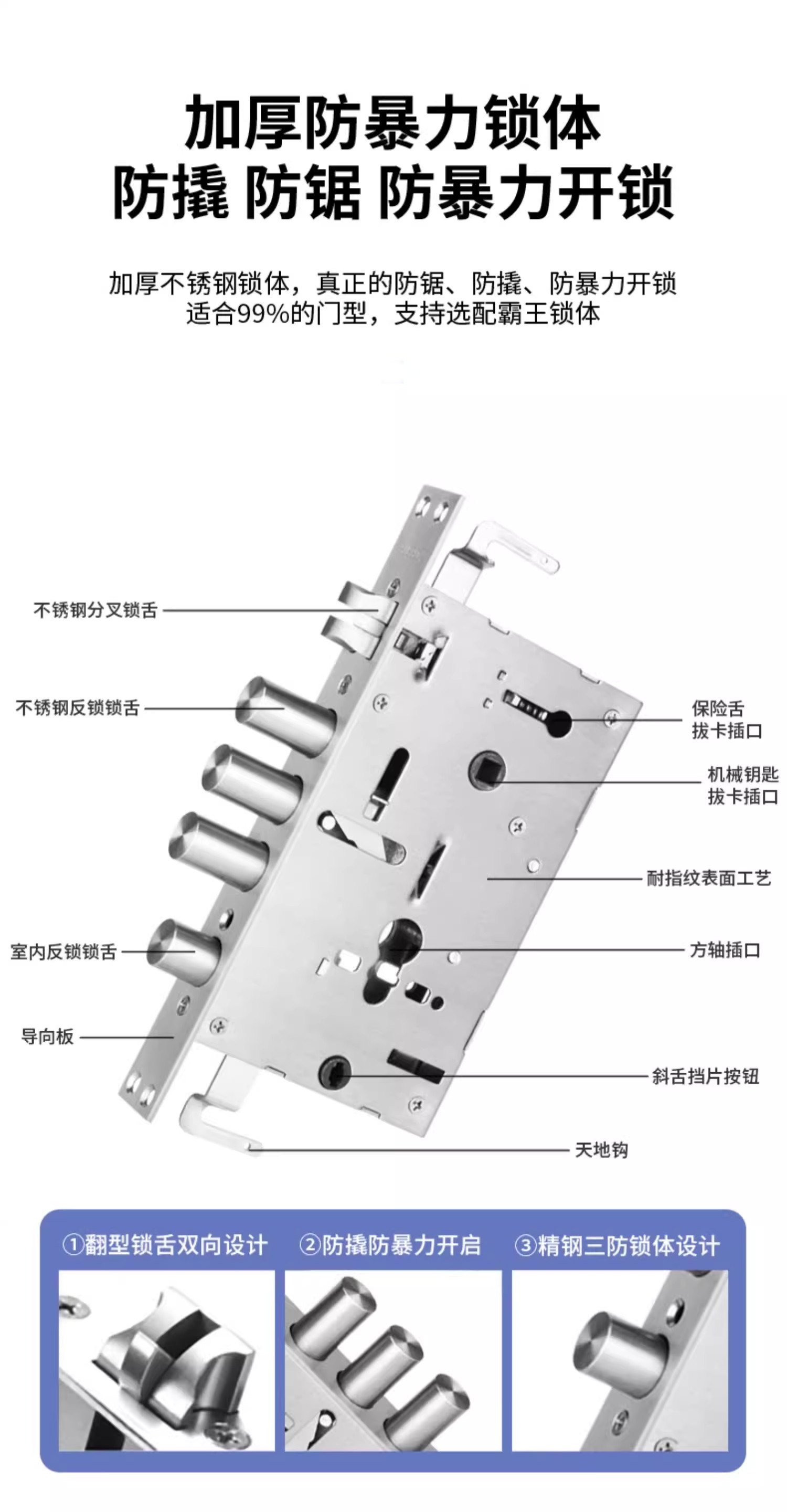 加厚防暴力锁体
防撬 防锯 防暴力开锁

加厚不锈钢锁体，真正的防锯、防撬、防暴力开锁
适合99%的门型，支持选配霸王锁体

不锈钢分叉锁舌

不锈钢反锁锁舌

室内反锁锁舌

导向板

保险舌
拔卡插口

机械钥匙
拔卡插口

耐指纹表面工艺

方轴插口

斜舌挡片按钮

天地钩

①翻型锁舌双向设计

②防撬防暴力开启

③精钢三防锁体设计